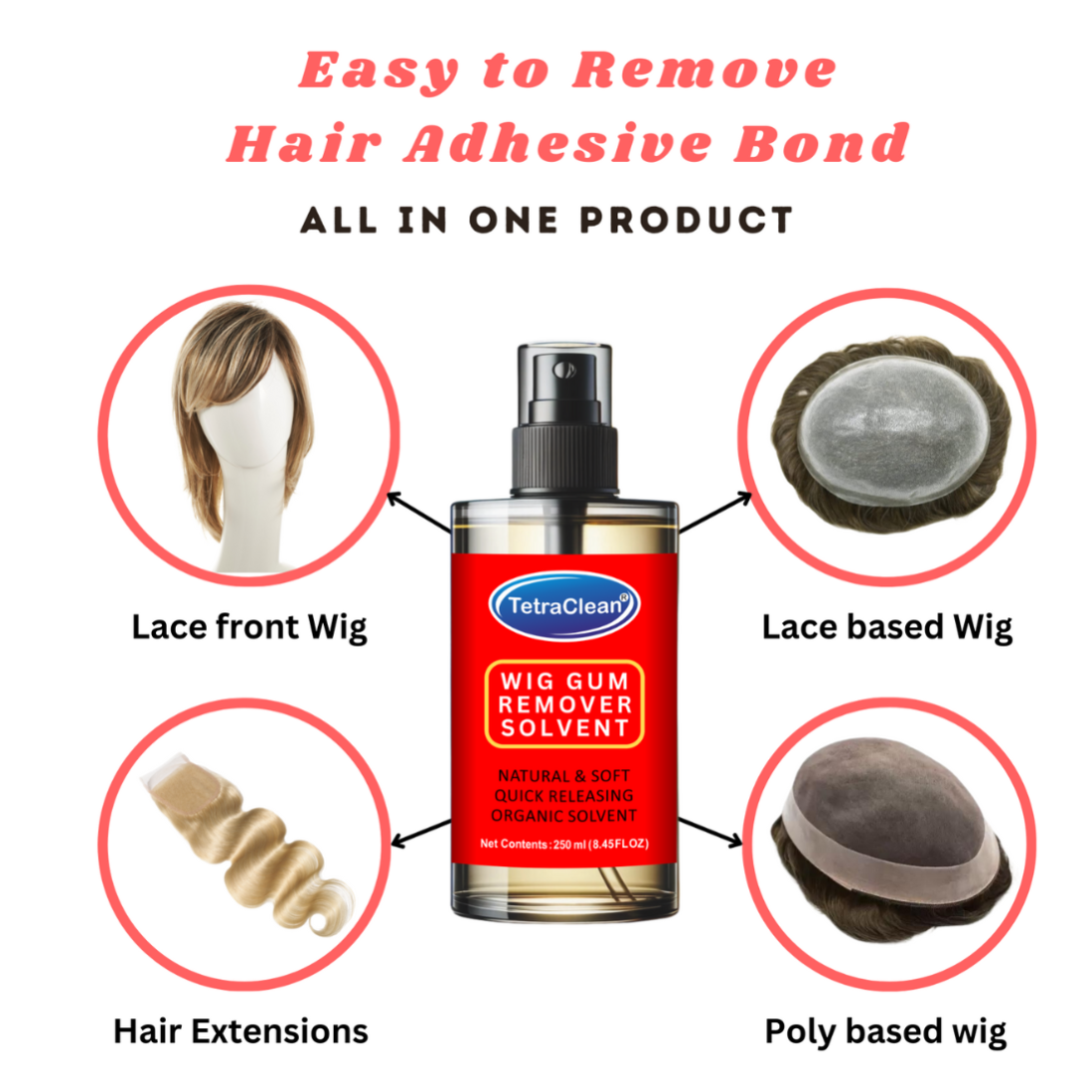 Easy to Remove
Hair Adhesive Bond

ALL IN ONE PRODUCT

Lace front Wig

TetraClean®

WIG GUM
REMOVER
SOLVENT

NATURAL & SOFT
QUICK RELEASING
ORGANIC SOLVENT

Net Contents : 250 ml (8.45FLOZ)

Lace based Wig

Hair Extensions

Poly based wig